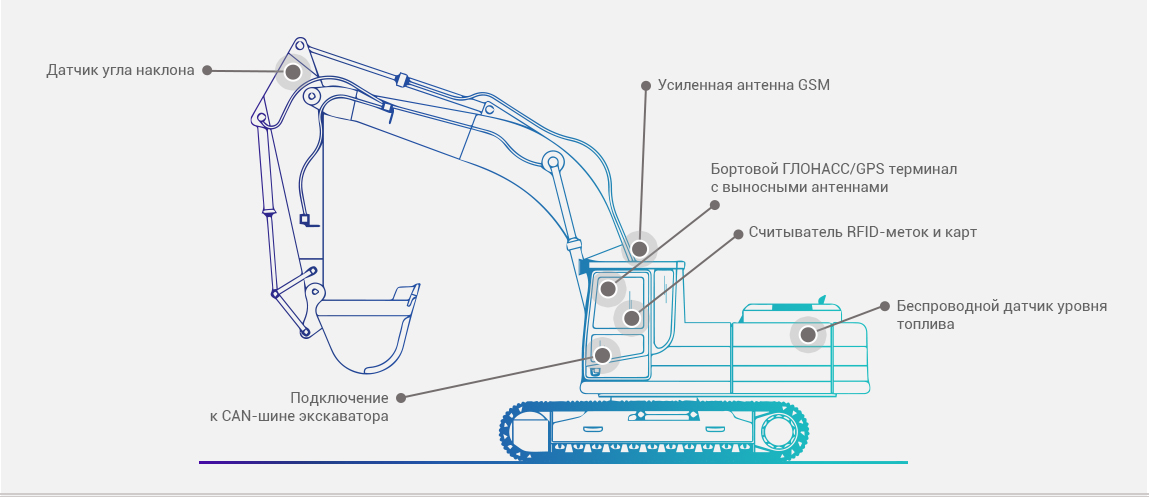 Датчик угла наклона

Усиленная антенна GSM

Бортовой ГЛОНАСС/GPS терминал с выносными антеннами

Считыватель RFID-меток и карт

Беспроводной датчик уровня топлива

Подключение к CAN-шине экскаватора